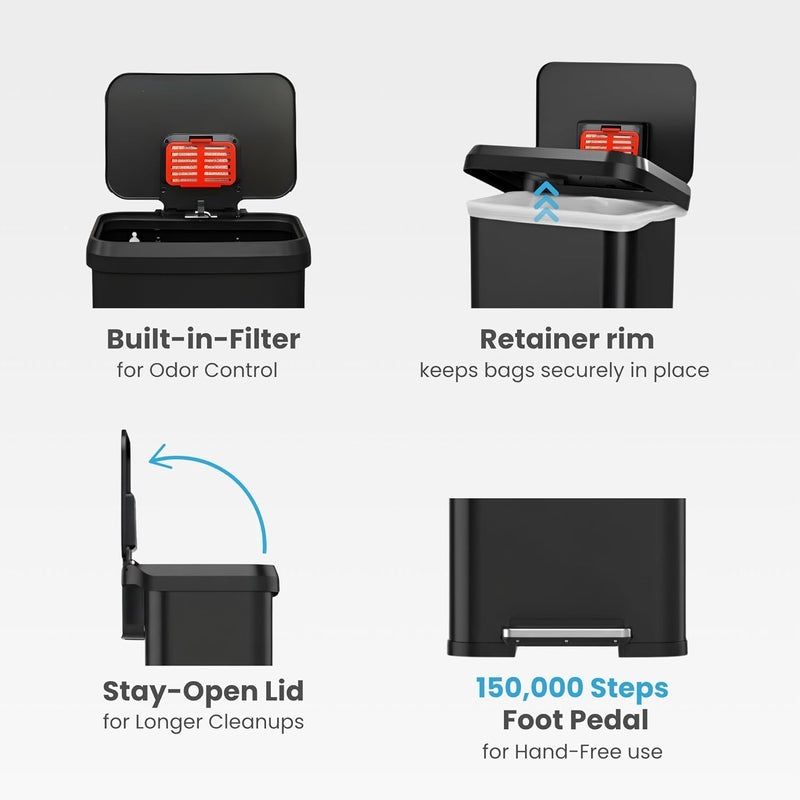 Built-in-Filter
for Odor Control

Retainer rim
keeps bags securely in place

Stay-Open Lid
for Longer Cleanups

150,000 Steps
Foot Pedal
for Hand-Free use